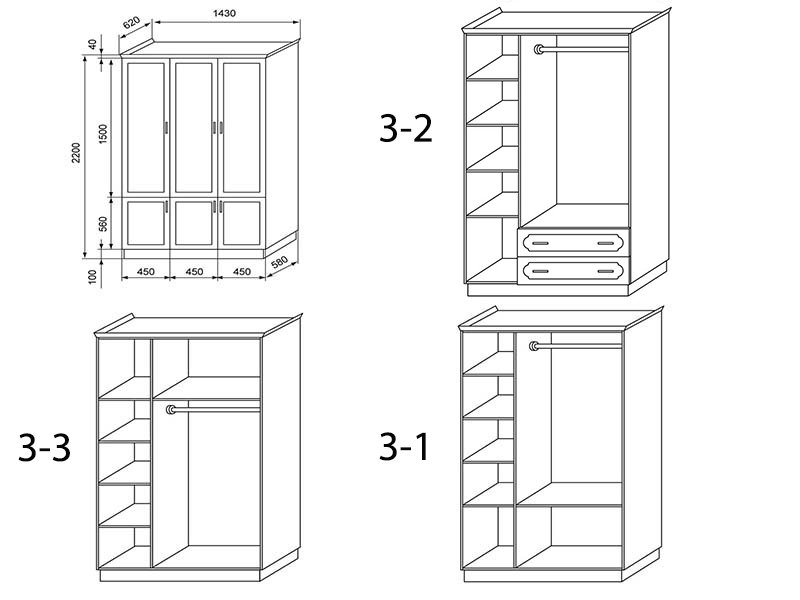 620
1430
40
2200
1500
560
100
450
450
450
580

3-2

3-3

3-1